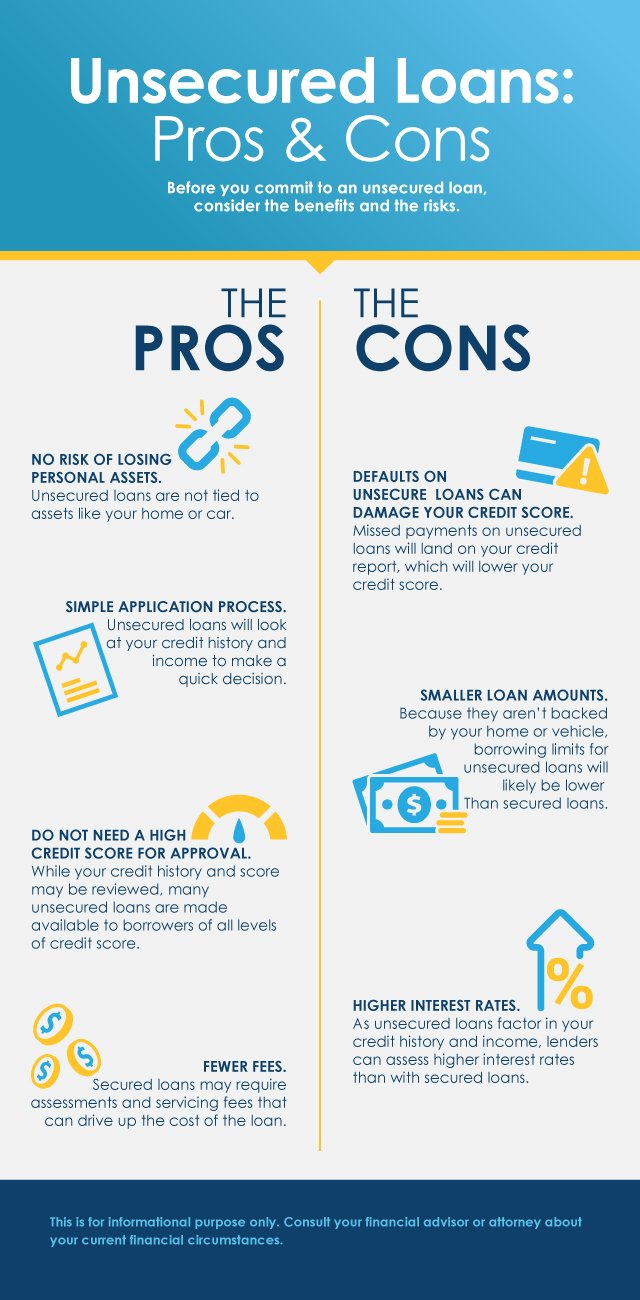 Unsecured Loans: Pros & Cons

Before you commit to an unsecured loan, consider the benefits and the risks.

THE PROS

NO RISK OF LOSING PERSONAL ASSETS.
Unsecured loans are not tied to assets like your home or car.

SIMPLE APPLICATION PROCESS.
Unsecured loans will look at your credit history and income to make a quick decision.

DO NOT NEED A HIGH CREDIT SCORE FOR APPROVAL.
While your credit history and score may be reviewed, many unsecured loans are made available to borrowers of all levels of credit score.

FEWER FEES.
Secured loans may require assessments and servicing fees that can drive up the cost of the loan.

THE CONS

DEFAULTS ON UNSECURE LOANS CAN DAMAGE YOUR CREDIT SCORE.
Missed payments on unsecured loans will land on your credit report, which will lower your credit score.

SMALLER LOAN AMOUNTS.
Because they aren't backed by your home or vehicle, borrowing limits for unsecured loans will likely be lower Than secured loans.

HIGHER INTEREST RATES.
As unsecured loans factor in your credit history and income, lenders can assess higher interest rates than with secured loans.

This is for informational purpose only. Consult your financial advisor or attorney about your current financial circumstances.